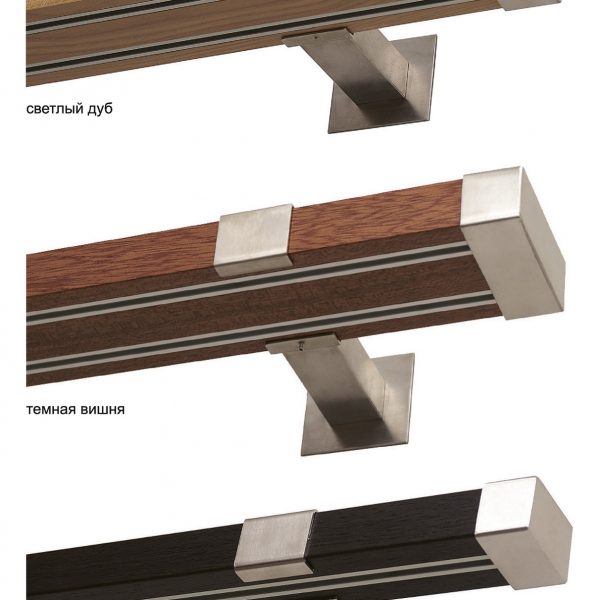 светлый дуб

темная вишня